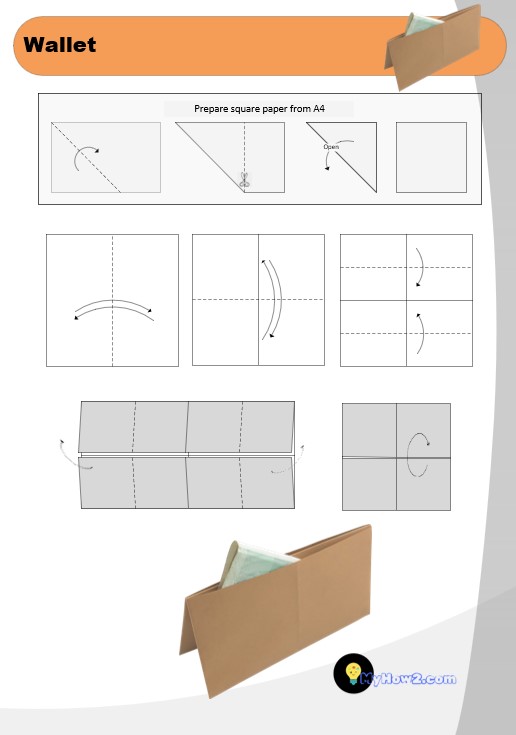 Wallet

Prepare square paper from A4

Open

MyHow2.com